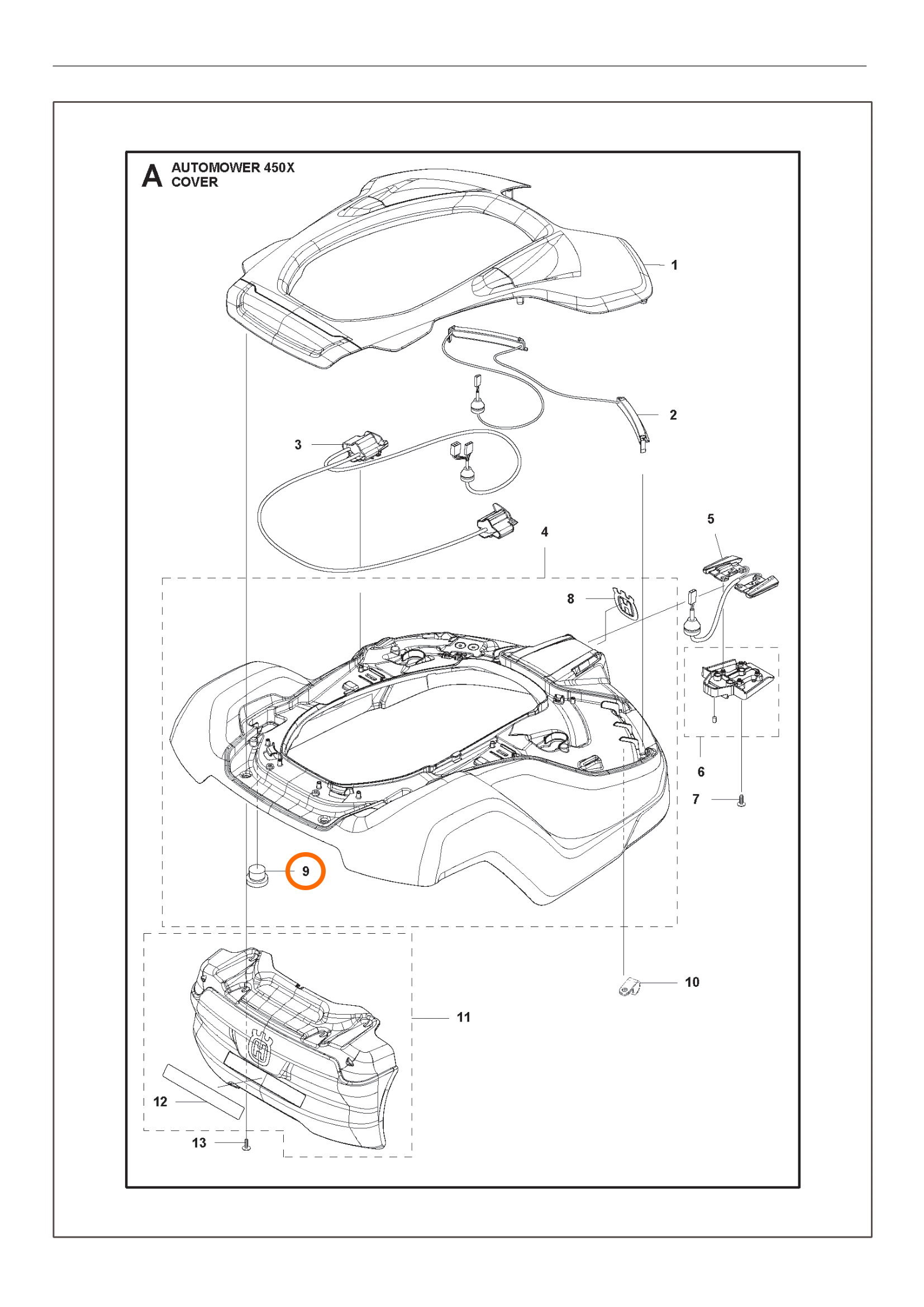 A AUTOMOWER 450X
COVER

1
2
3
4
5
8
6
7
9
10
11
12
13